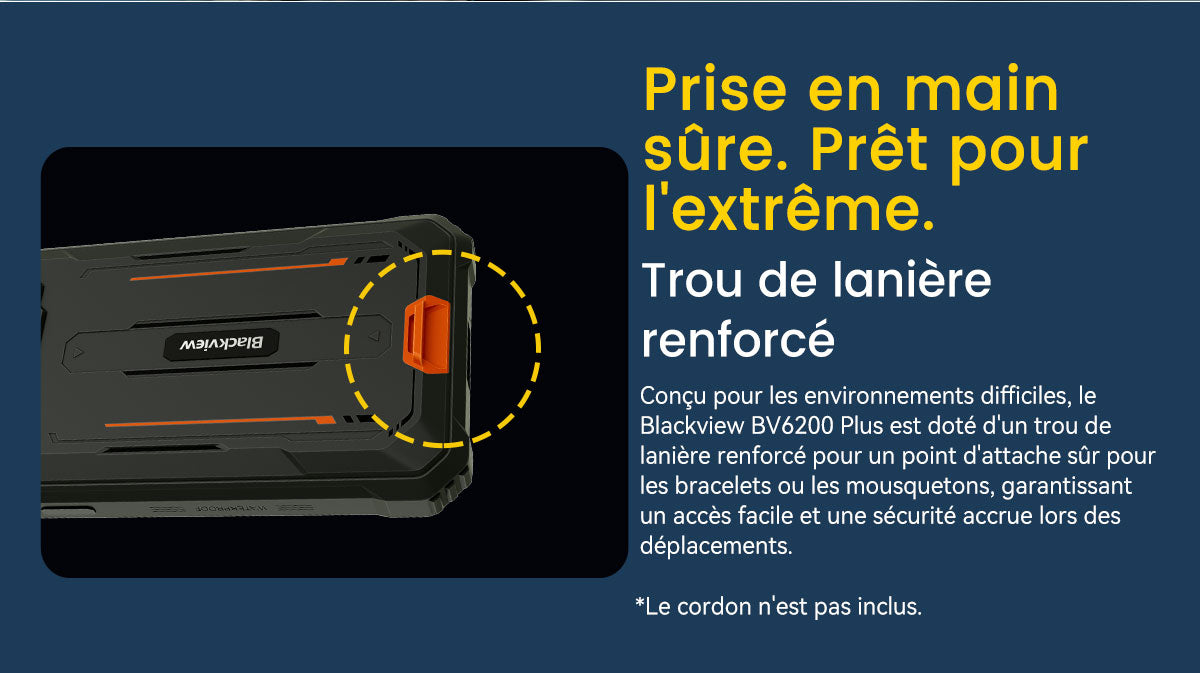 Blackview

Prise en main sûre. Prêt pour l'extrême.

Trou de lanière renforcé

Conçu pour les environnements difficiles, le Blackview BV6200 Plus est doté d'un trou de lanière renforcé pour un point d'attache sûr pour les bracelets ou les mousquetons, garantissant un accès facile et une sécurité accrue lors des déplacements.

*Le cordon n'est pas inclus.