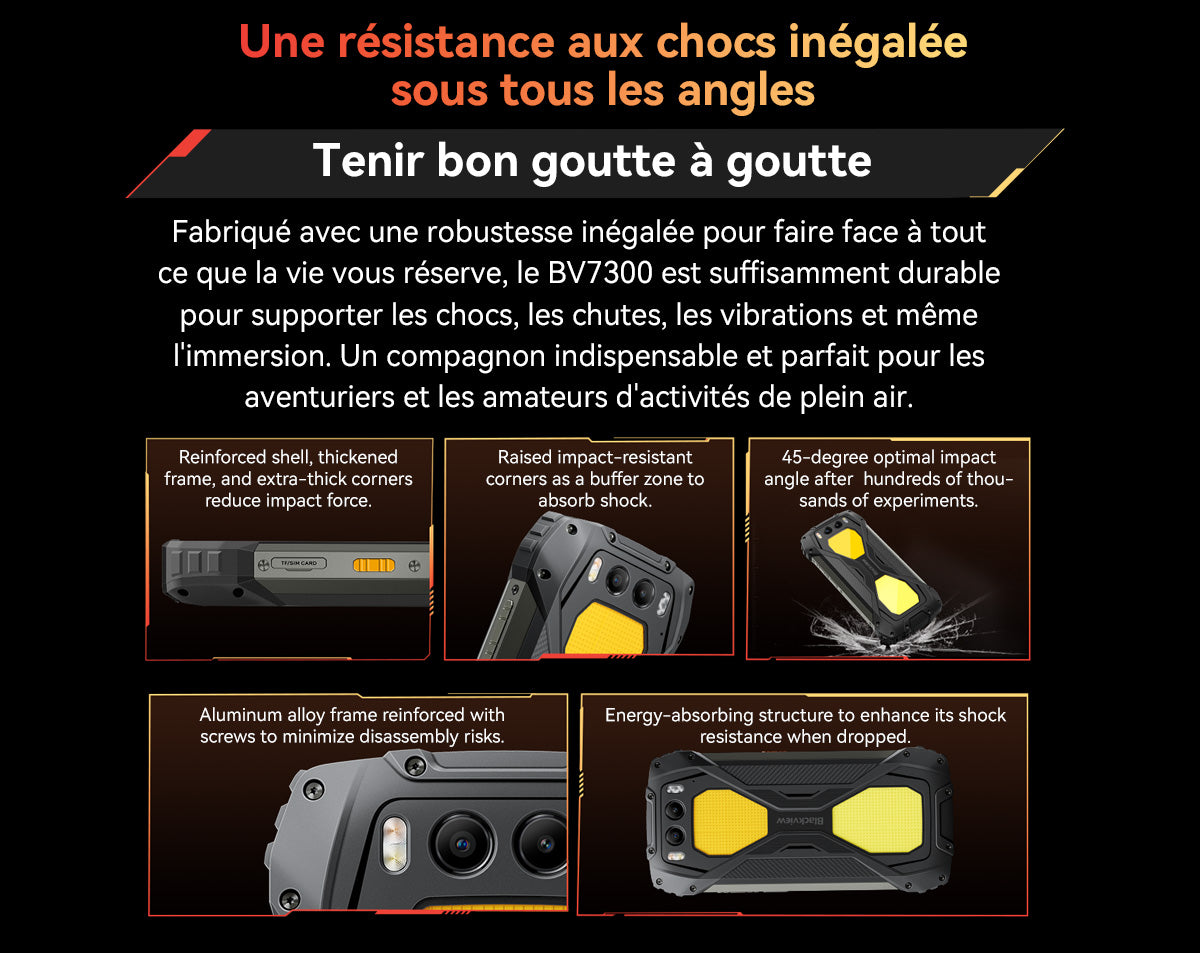 Une résistance aux chocs inégalée sous tous les angles

Tenir bon goutte à goutte

Fabriqué avec une robustesse inégalée pour faire face à tout ce que la vie vous réserve, le BV7300 est suffisamment durable pour supporter les chocs, les chutes, les vibrations et même l'immersion. Un compagnon indispensable et parfait pour les aventuriers et les amateurs d'activités de plein air.

Reinforced shell, thickened frame, and extra-thick corners reduce impact force.

TF/SIM CARD

Raised impact-resistant corners as a buffer zone to absorb shock.

45-degree optimal impact angle after hundreds of thousands of experiments.

Aluminum alloy frame reinforced with screws to minimize disassembly risks.

Energy-absorbing structure to enhance its shock resistance when dropped.

Blackview